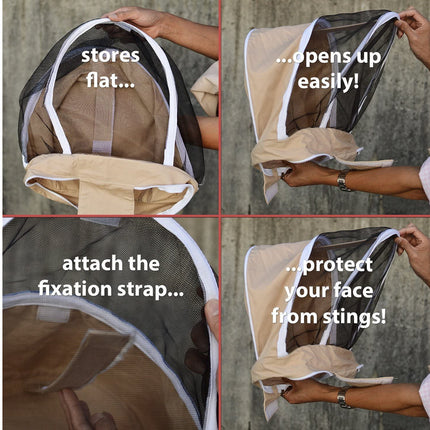 stores flat...

...opens up easily!

attach the fixation strap...

...protect your face from stings!