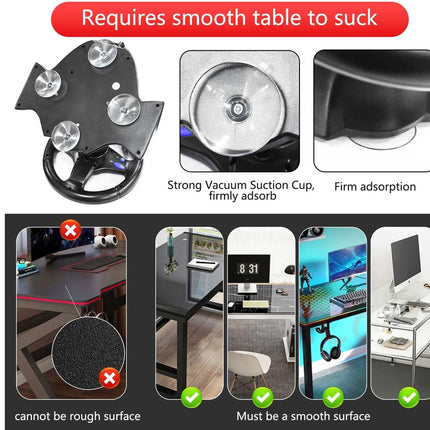 Requires smooth table to suck

Strong Vacuum Suction Cup, firmly adsorb

Firm adsorption

8 31

cannot be rough surface

Must be a smooth surface