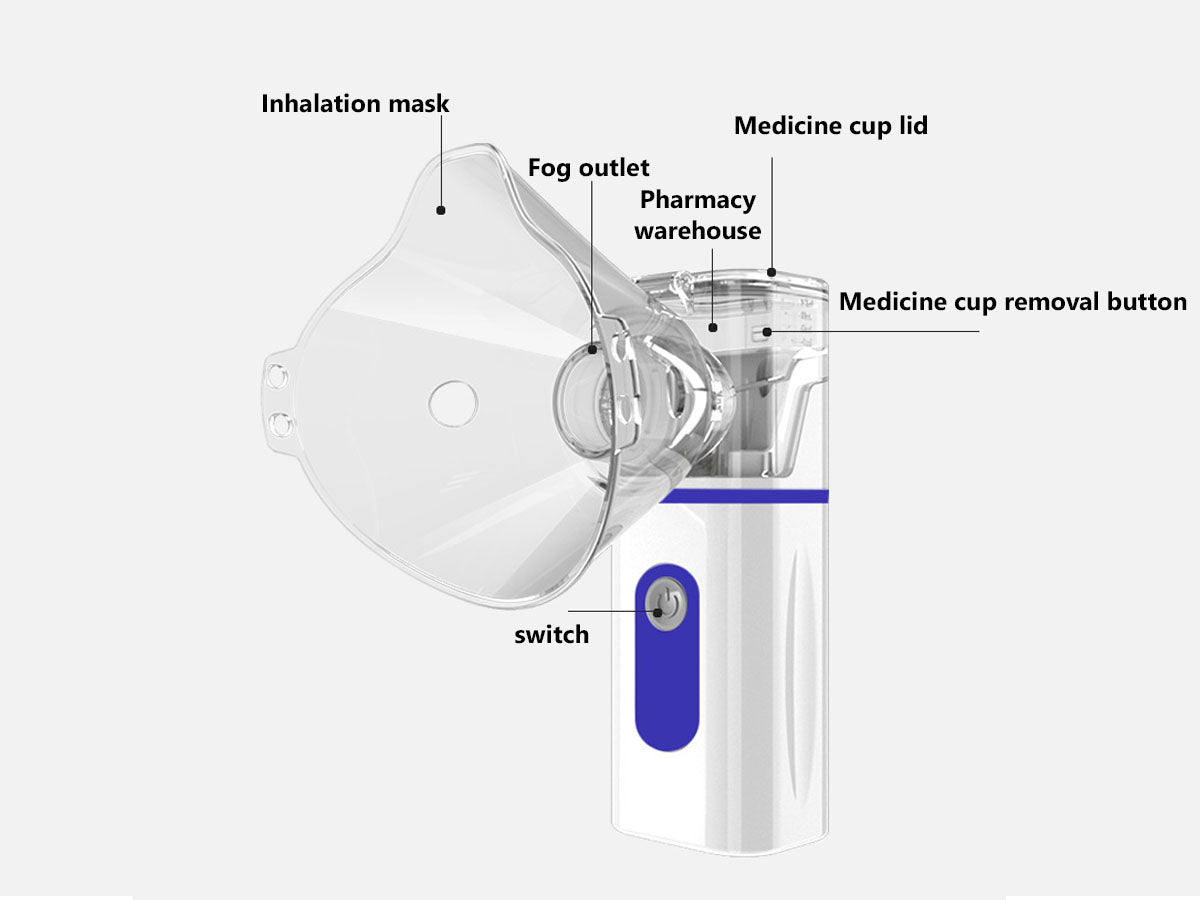 Inhalation mask

Medicine cup lid

Fog outlet

Pharmacy warehouse

Medicine cup removal button

switch