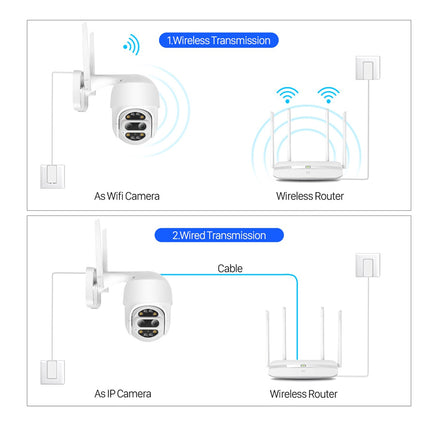 1.Wireless Transmission

As Wifi Camera

Wireless Router

2.Wired Transmission

Cable

As IP Camera

Wireless Router