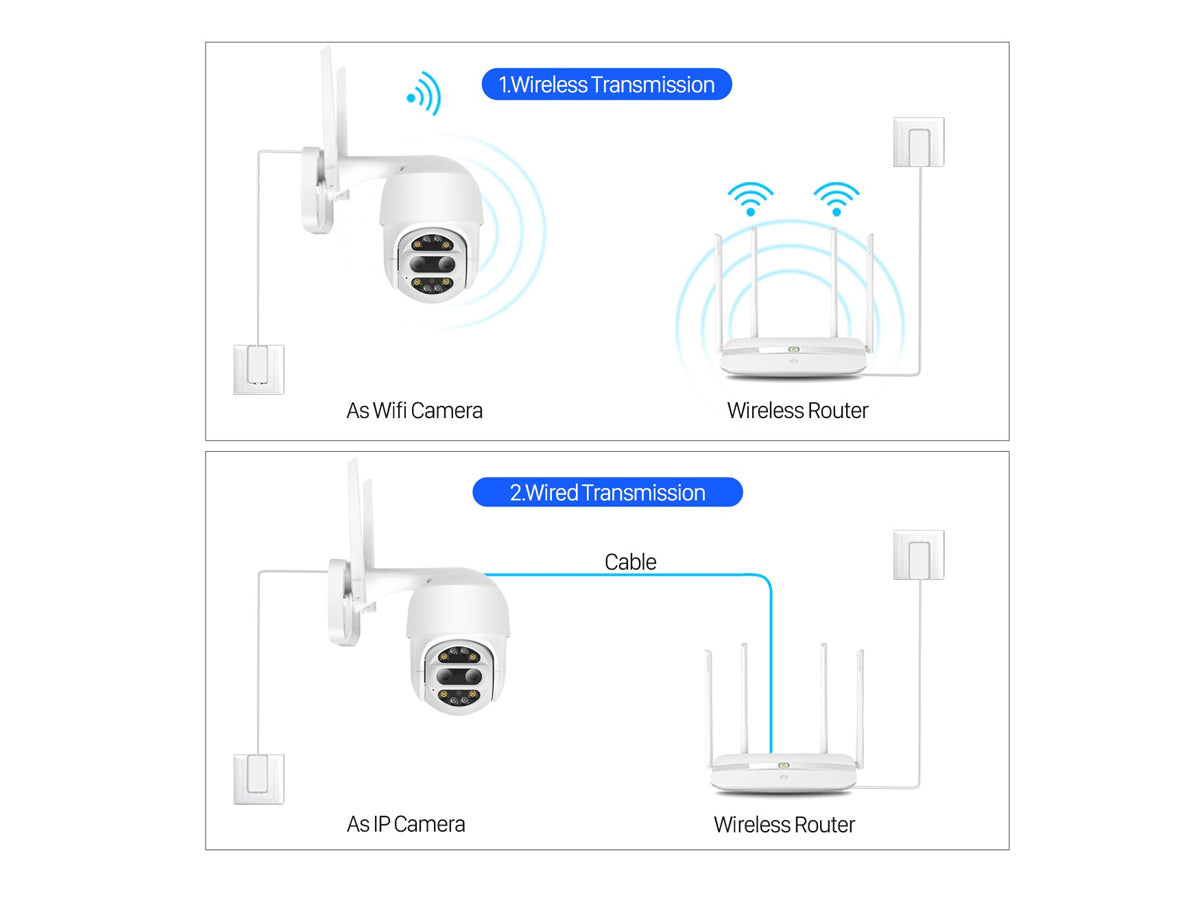 1.Wireless Transmission

As Wifi Camera

Wireless Router

2.Wired Transmission

Cable

As IP Camera

Wireless Router