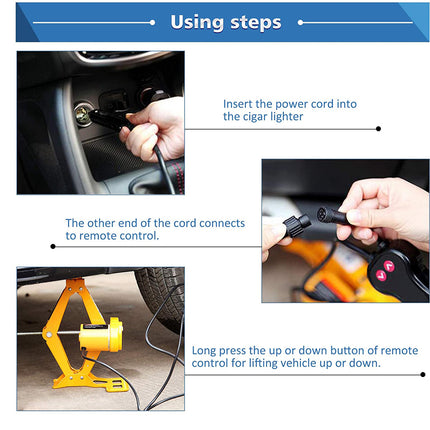 Using steps

Insert the power cord into the cigar lighter

The other end of the cord connects to remote control.

Long press the up or down button of remote control for lifting vehicle up or down.