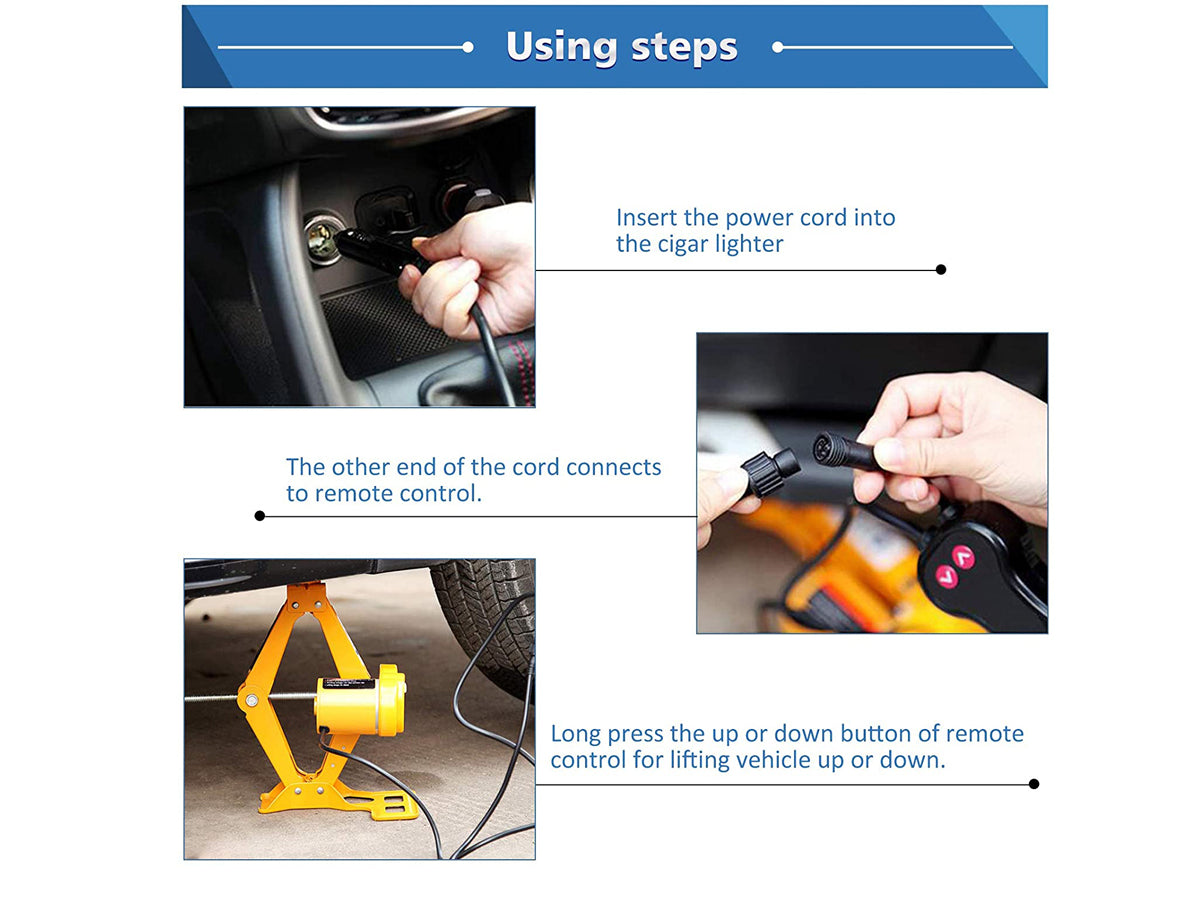 Using steps

Insert the power cord into the cigar lighter

The other end of the cord connects to remote control.

Long press the up or down button of remote control for lifting vehicle up or down.