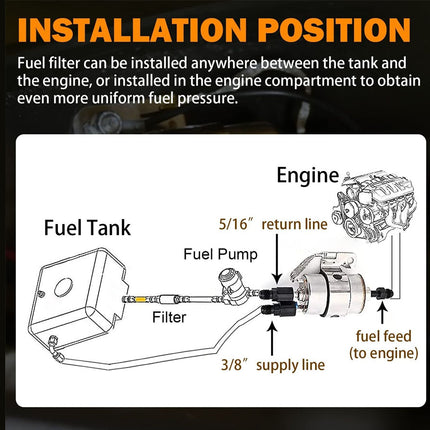 INSTALLATION POSITION

Fuel filter can be installed anywhere between the tank and the engine, or installed in the engine compartment to obtain even more uniform fuel pressure.

Engine

Fuel Tank

5/16″ return line

Fuel Pump

Filter

fuel feed (to engine)

3/8″ supply line