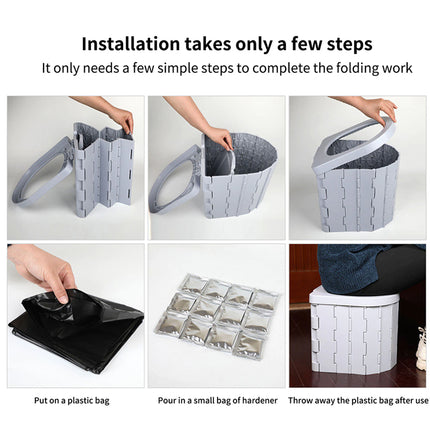 Installation takes only a few steps
It only needs a few simple steps to complete the folding work

Put on a plastic bag

Pour in a small bag of hardener

Throw away the plastic bag after use