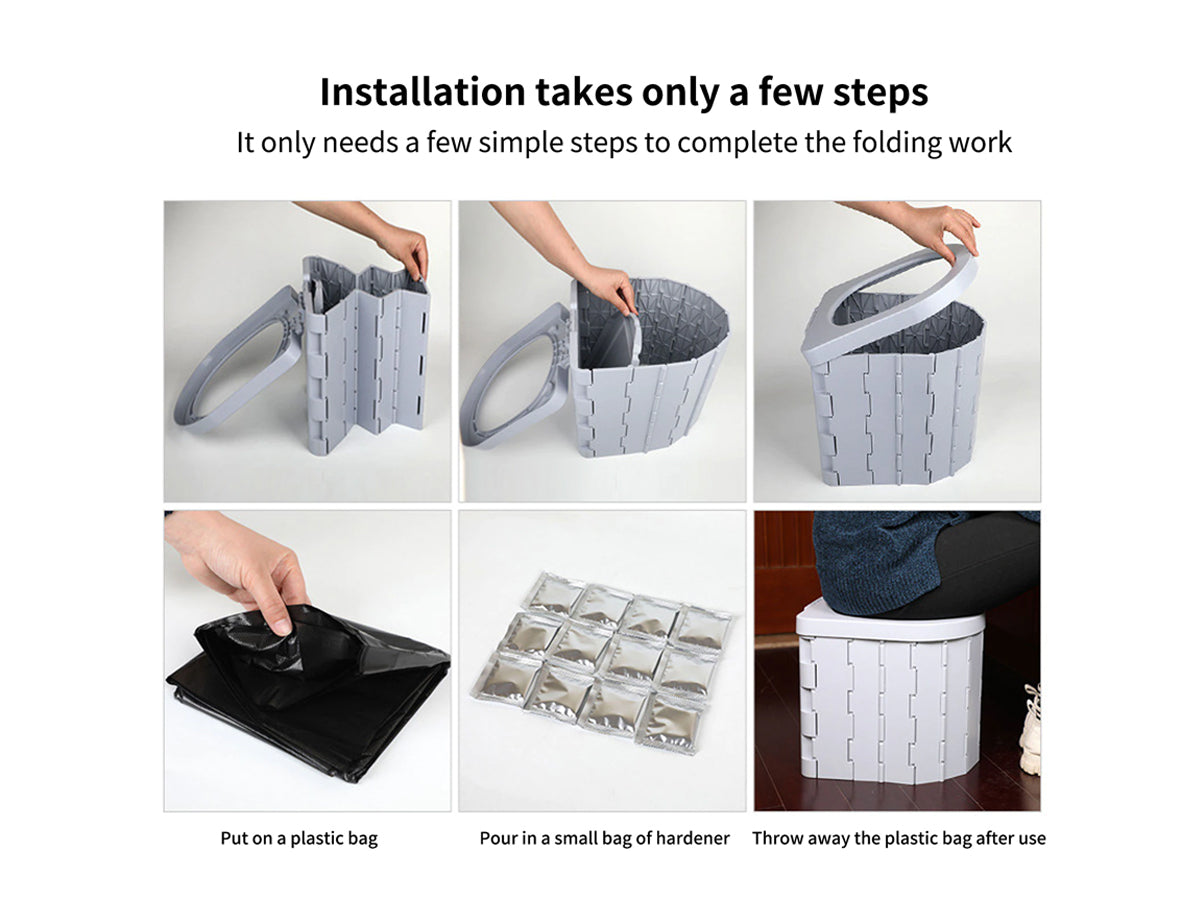 Installation takes only a few steps

It only needs a few simple steps to complete the folding work

Put on a plastic bag

Pour in a small bag of hardener

Throw away the plastic bag after use