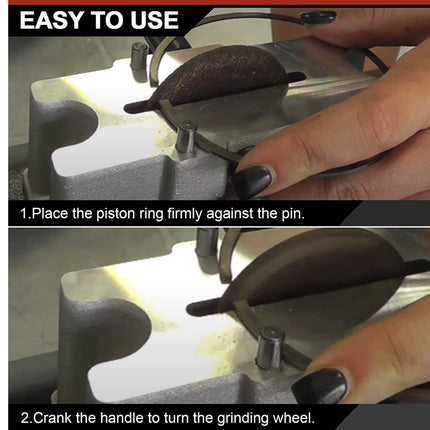 EASY TO USE

1.Place the piston ring firmly against the pin.

2.Crank the handle to turn the grinding wheel.