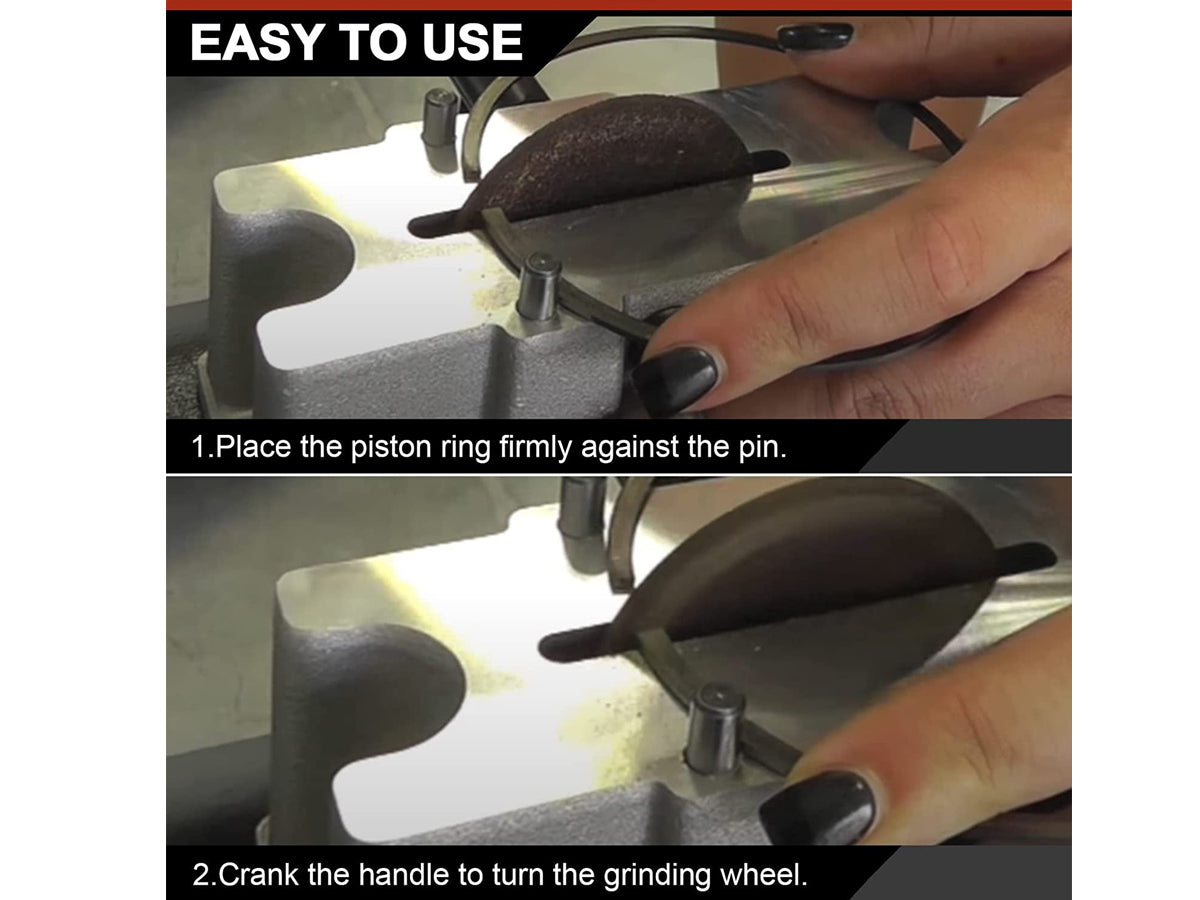 EASY TO USE

1.Place the piston ring firmly against the pin.

2.Crank the handle to turn the grinding wheel.