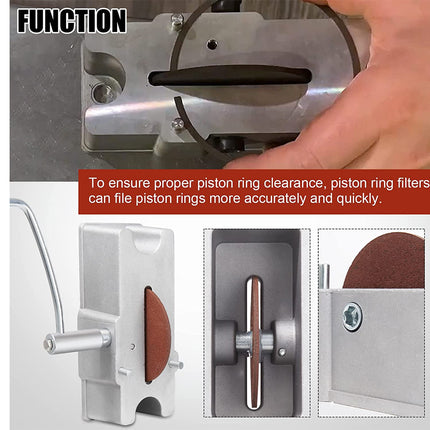 FUNCTION

To ensure proper piston ring clearance, piston ring filters can file piston rings more accurately and quickly.