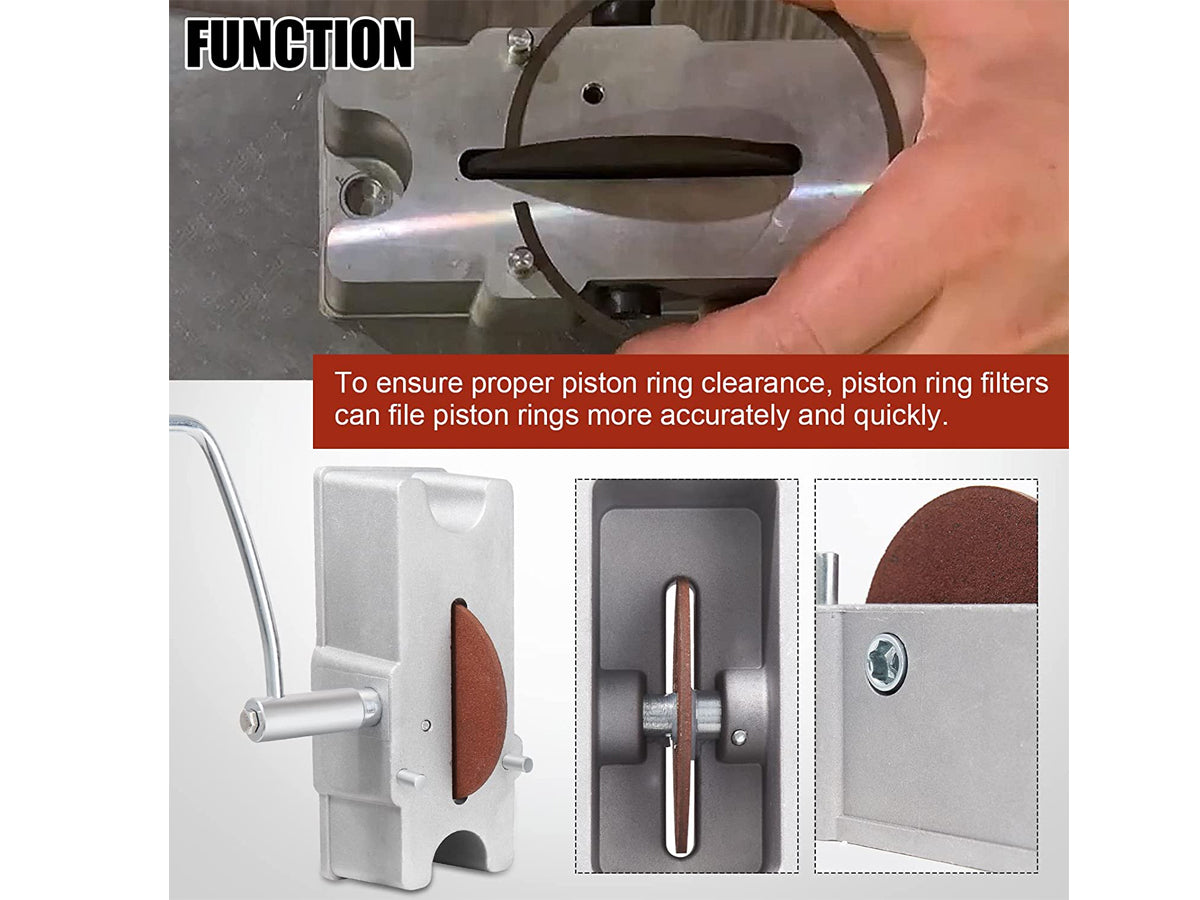 FUNCTION

To ensure proper piston ring clearance, piston ring filters can file piston rings more accurately and quickly.