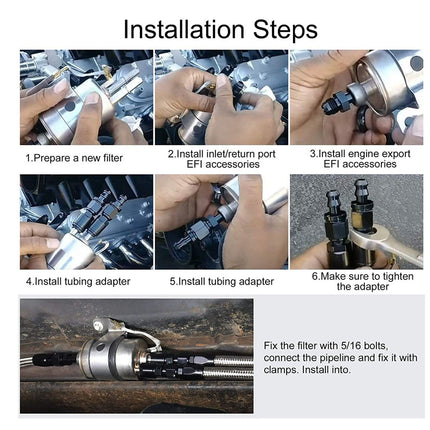 Installation Steps

1.Prepare a new filter

2.Install inlet/return port EFI accessories

3.Install engine export EFI accessories

4.Install tubing adapter

5.Install tubing adapter

6.Make sure to tighten the adapter

Fix the filter with 5/16 bolts, connect the pipeline and fix it with clamps. Install into.