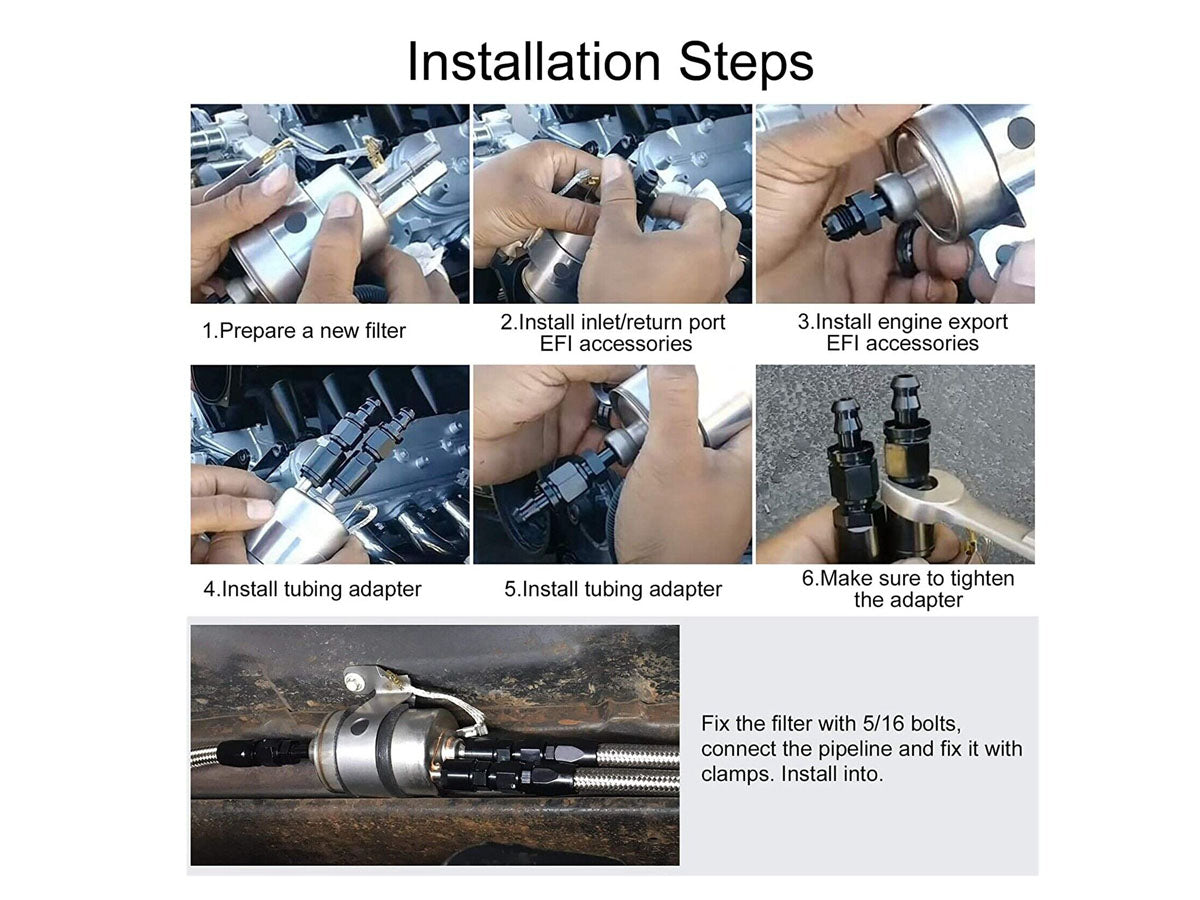 Installation Steps

1.Prepare a new filter

2.Install inlet/return port EFI accessories

3.Install engine export EFI accessories

4.Install tubing adapter

5.Install tubing adapter

6.Make sure to tighten the adapter

Fix the filter with 5/16 bolts, connect the pipeline and fix it with clamps. Install into.