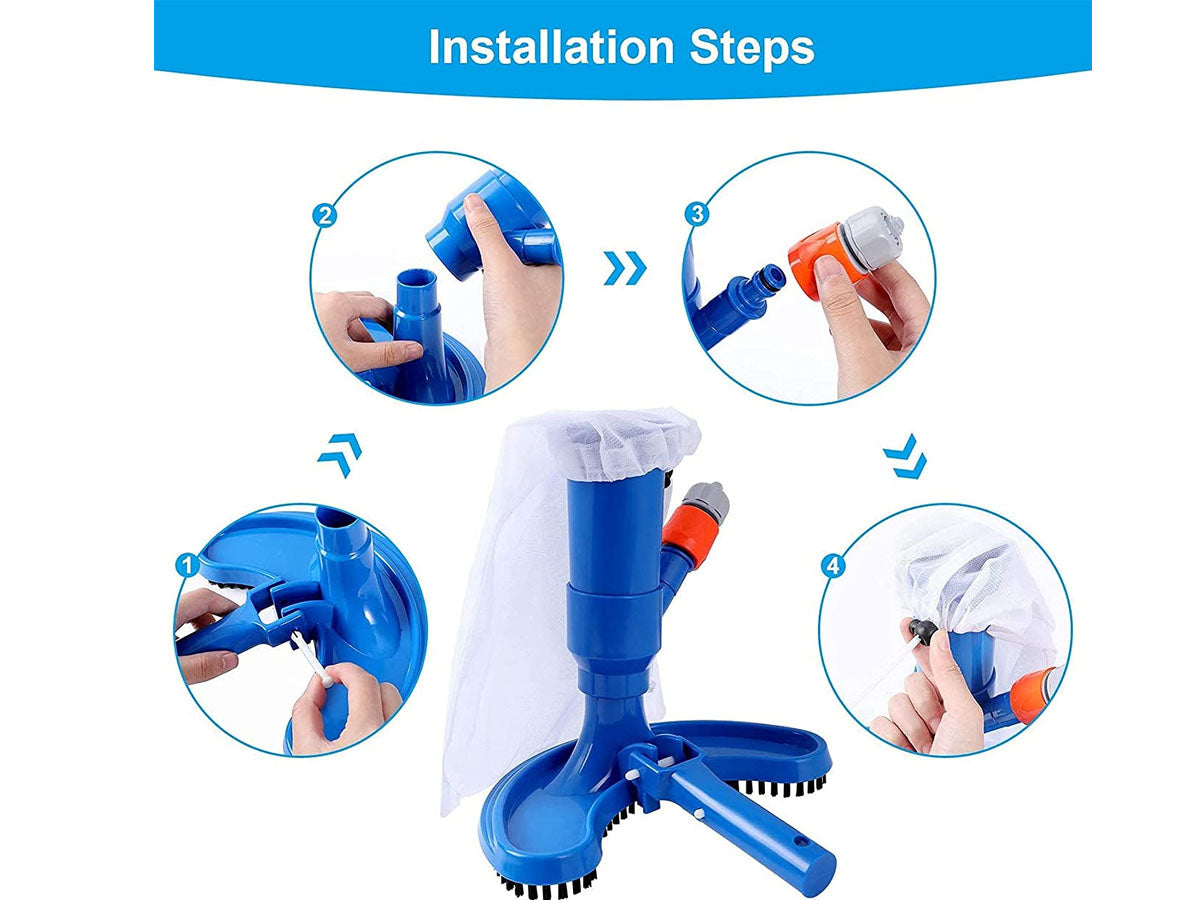 Installation Steps

2

3

1

4