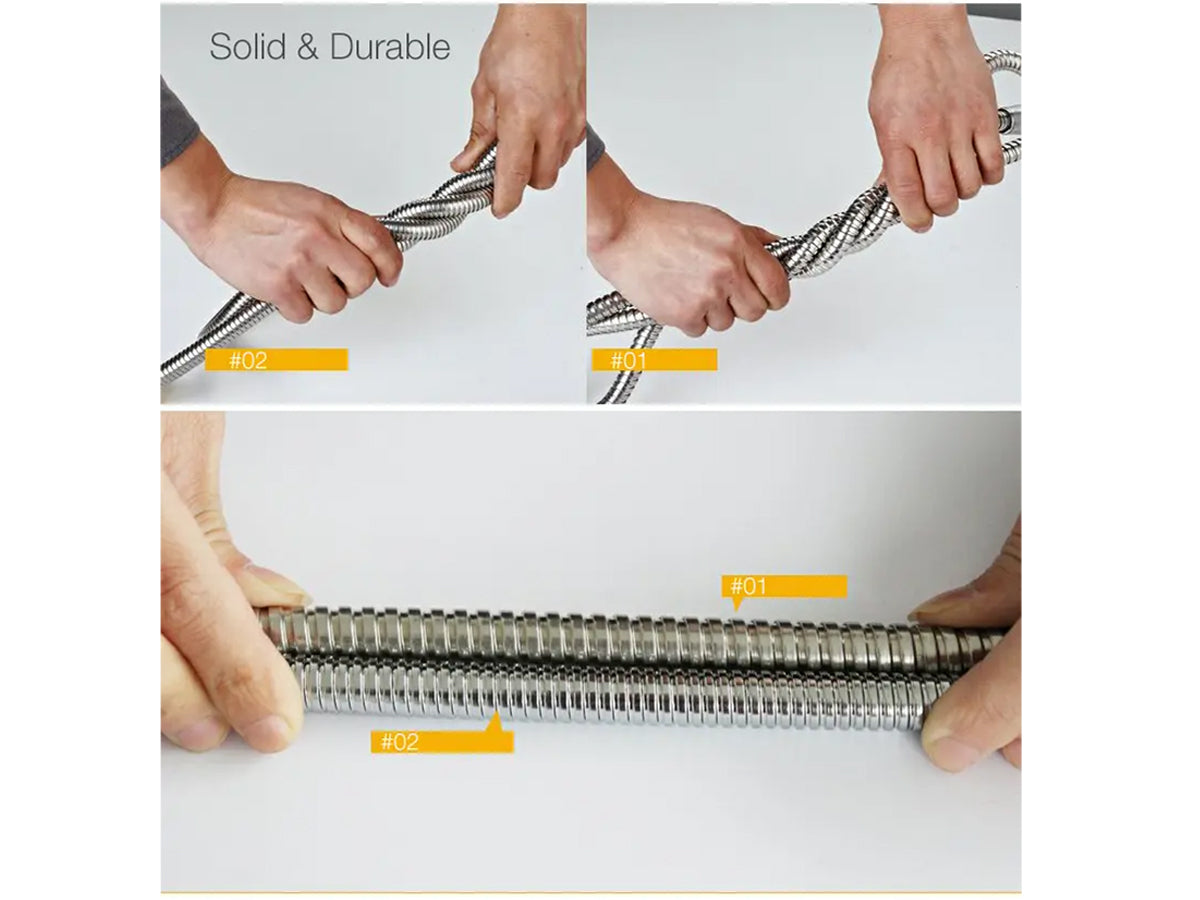 Solid & Durable

#02

#01

#01

#02