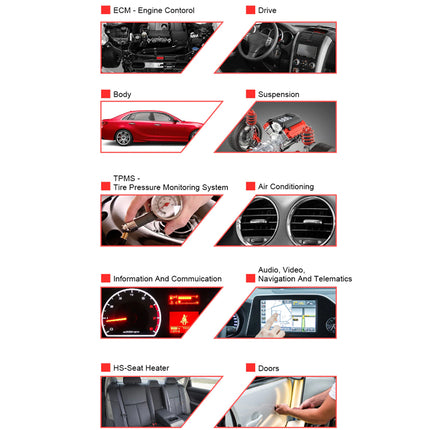 ECM - Engine Contorol

Drive

Body

Suspension

TPMS - Tire Pressure Monitoring System

Air Conditioning

Information And Commuication

Audio, Video, Navigation And Telematics

HS-Seat Heater

Doors