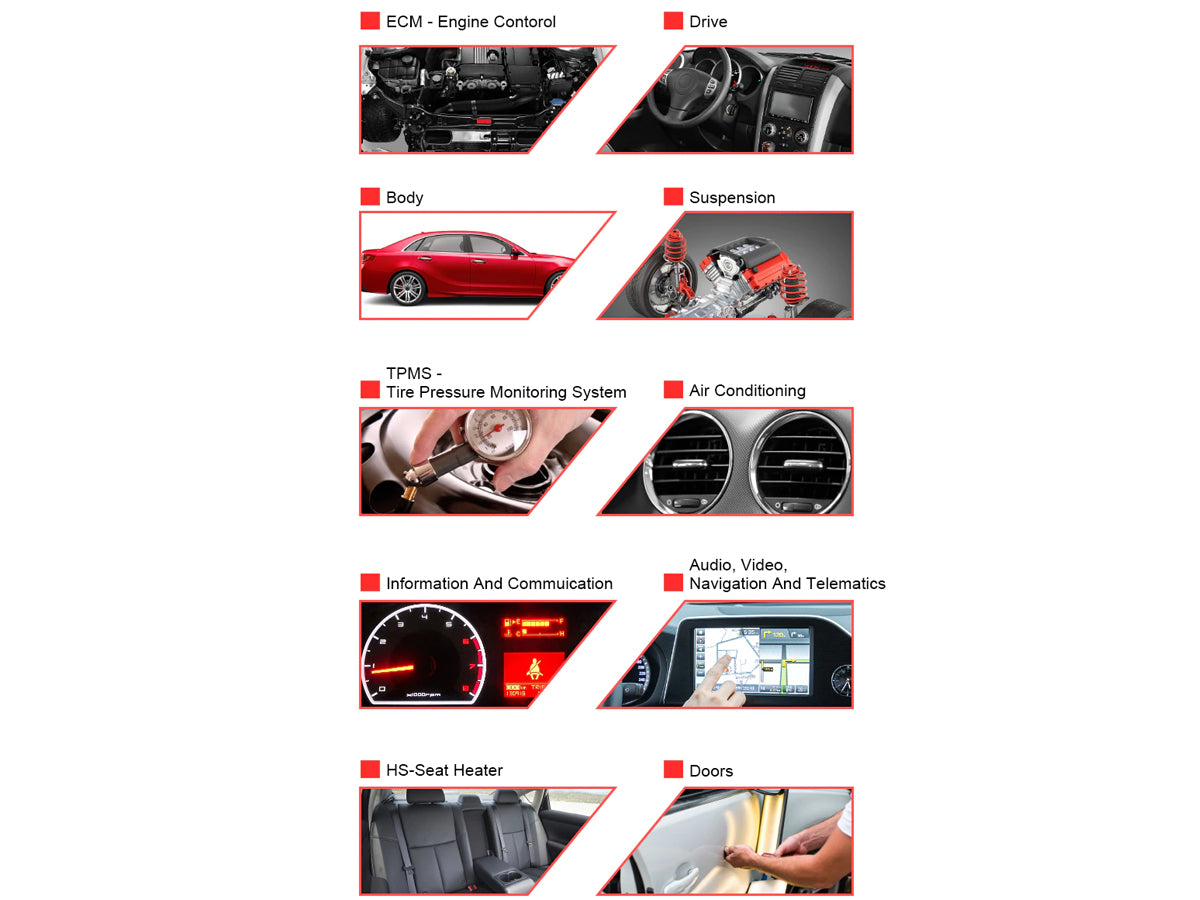 ECM - Engine Contorol

Drive

Body

Suspension

TPMS -
Tire Pressure Monitoring System

Air Conditioning

Information And Commuication

Audio, Video,
Navigation And Telematics

HS-Seat Heater

Doors