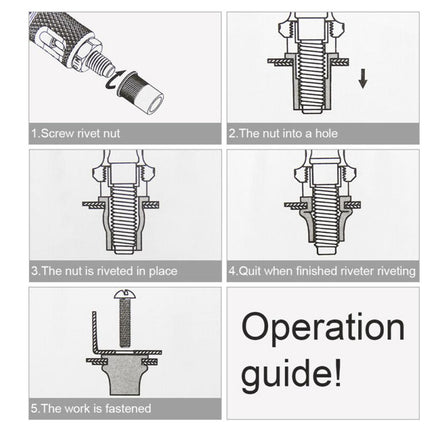 1.Screw rivet nut

2.The nut into a hole

3.The nut is riveted in place

4.Quit when finished riveter riveting

5.The work is fastened

Operation guide!