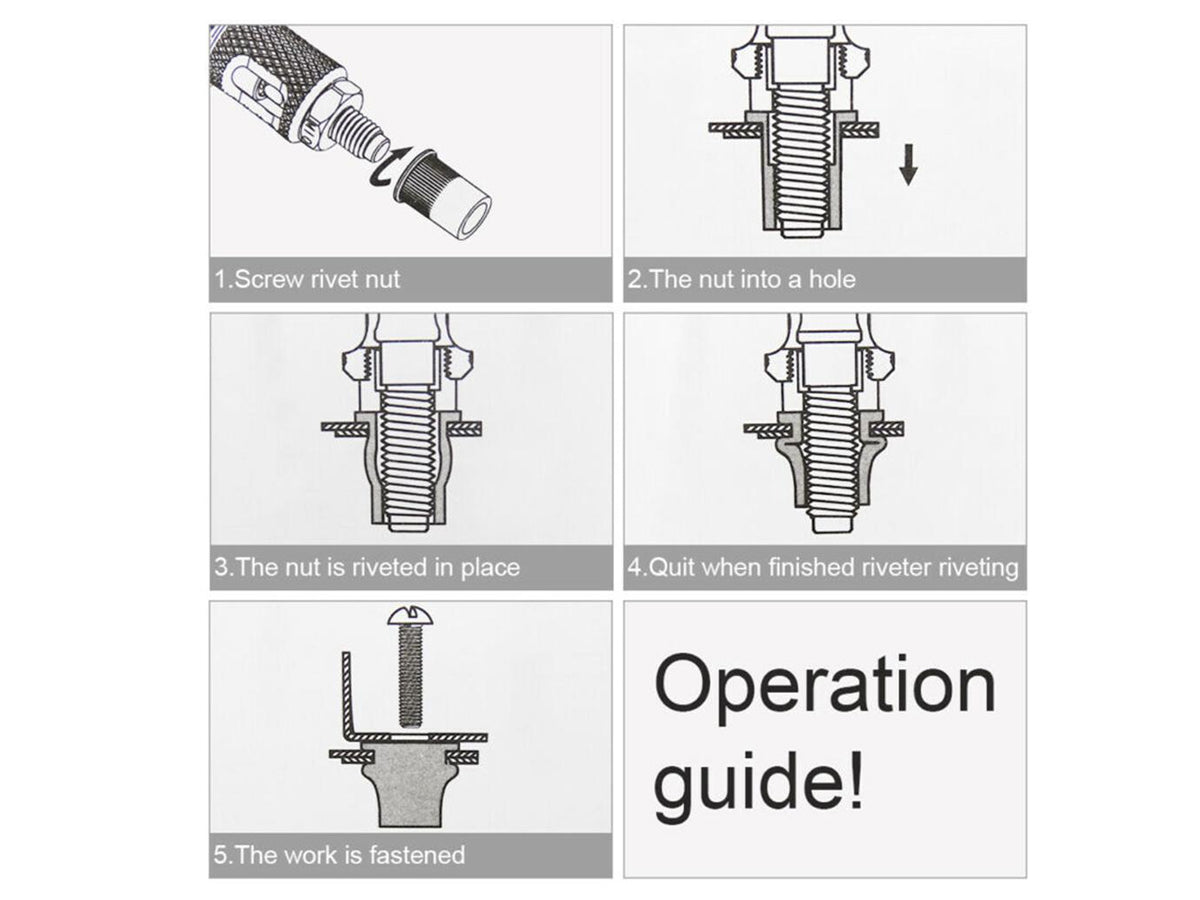 1.Screw rivet nut

2.The nut into a hole

3.The nut is riveted in place

4.Quit when finished riveter riveting

5.The work is fastened

Operation guide!