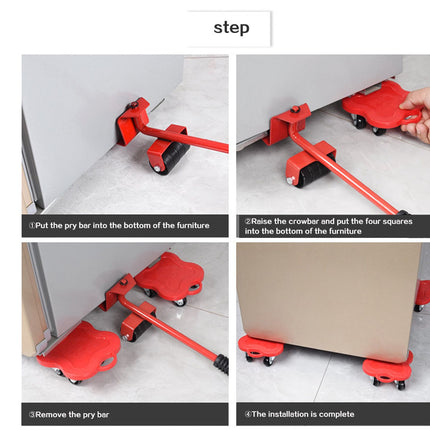 step

①Put the pry bar into the bottom of the furniture

②Raise the crowbar and put the four squares into the bottom of the furniture

③Remove the pry bar

④The installation is complete