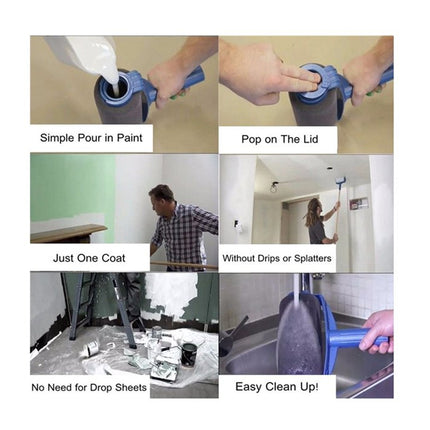 Simple Pour in Paint

Pop on The Lid

Just One Coat

Without Drips or Splatters

No Need for Drop Sheets

Easy Clean Up!