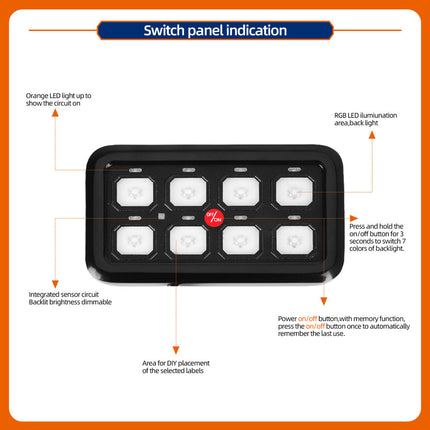 Switch panel indication

Orange LED light up to show the circuit on

RGB LED ilumiunation area,back light

OFF/ON

Press and hold the on/off button for 3 seconds to switch 7 colors of backlight.

Integrated sensor circuit Backlit brightness dimmable

Power on/off button,with memory function, press the on/off button once to automatically remember the last use.

Area for DIY placement of the selected labels