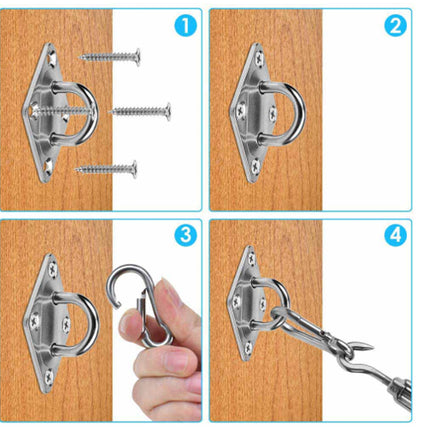 1

2

3

4