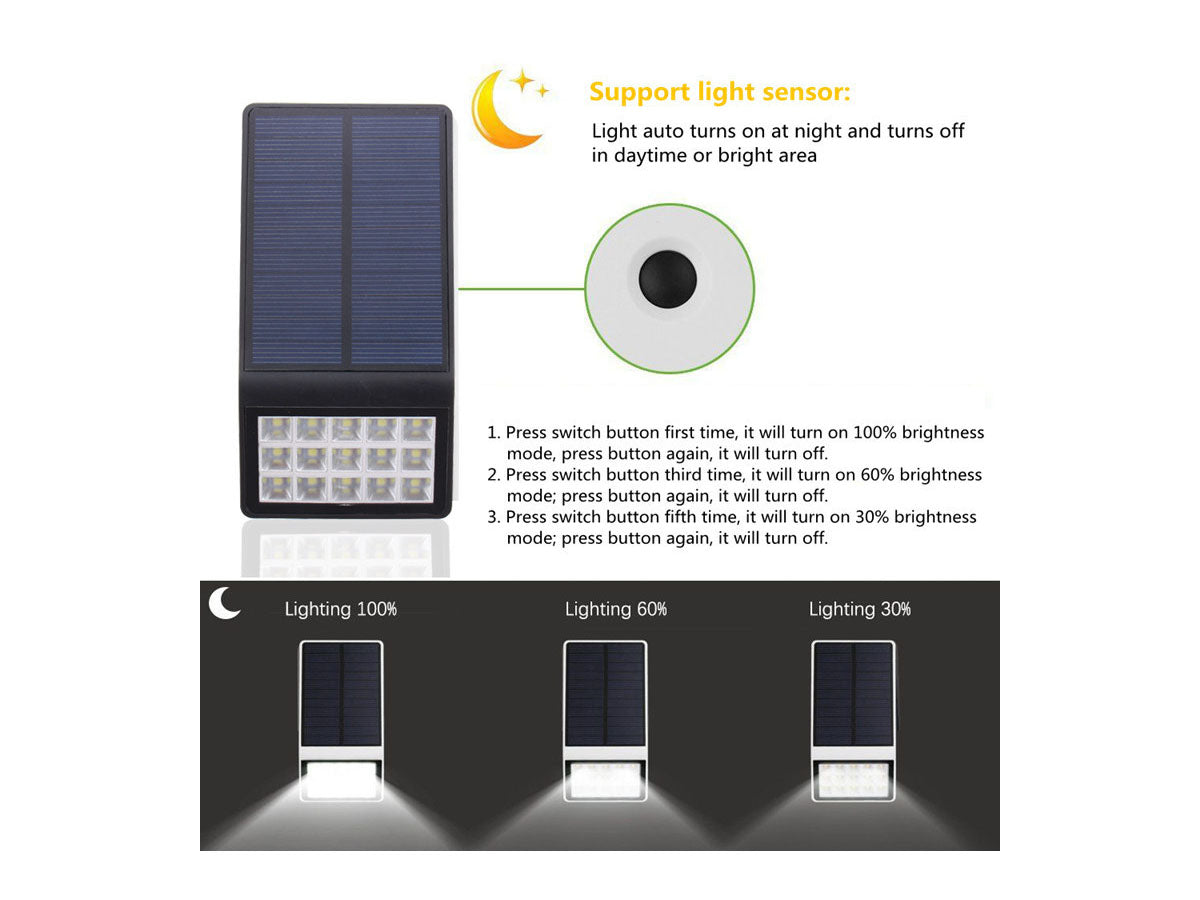 Support light sensor:

Light auto turns on at night and turns off in daytime or bright area

1. Press switch button first time, it will turn on 100% brightness mode, press button again, it will turn off.
2. Press switch button third time, it will turn on 60% brightness mode; press button again, it will turn off.
3. Press switch button fifth time, it will turn on 30% brightness mode; press button again, it will turn off.

Lighting 100%

Lighting 60%

Lighting 30%