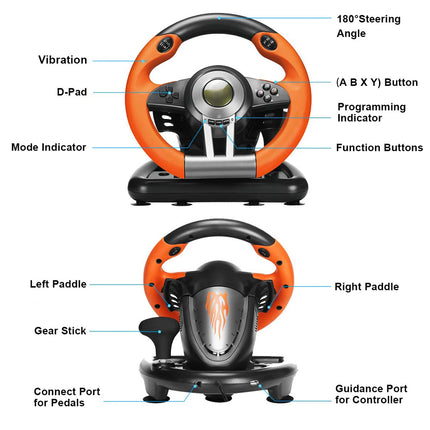 180°Steering Angle

Vibration

(A B X Y) Button

D-Pad

Programming Indicator

Mode Indicator

Function Buttons

Left Paddle

Right Paddle

Gear Stick

Connect Port for Pedals

Guidance Port for Controller