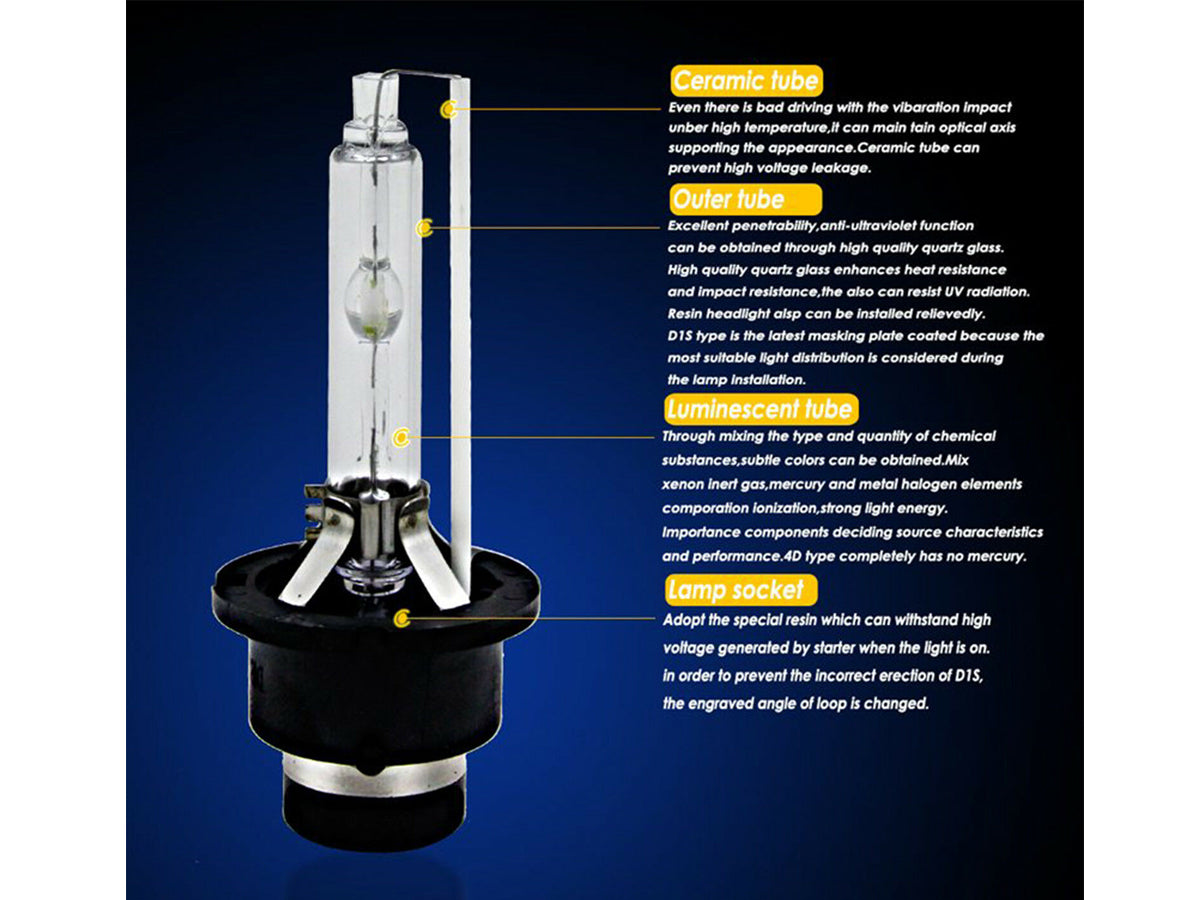 Ceramic tube
Even there is bad driving with the vibaration impact unber high temperature,it can main tain optical axis supporting the appearance.Ceramic tube can prevent high voltage leakage.

Outer tube
Excellent penetrability,anti-ultraviolet function can be obtained through high quality quartz glass. High quality quartz glass enhances heat resistance and impact resistance,the also can resist UV radiation. Resin headlight alsp can be installed relievedly. D1S type is the latest masking plate coated because the most suitable light distribution is considered during the lamp installation.

Luminescent tube
Through mixing the type and quantity of chemical substances,subtle colors can be obtained.Mix xenon inert gas,mercury and metal halogen elements comporation ionization,strong light energy. Importance components deciding source characteristics and performance.4D type completely has no mercury.

Lamp socket
Adopt the special resin which can withstand high voltage generated by starter when the light is on. in order to prevent the incorrect erection of D1S, the engraved angle of loop is changed.