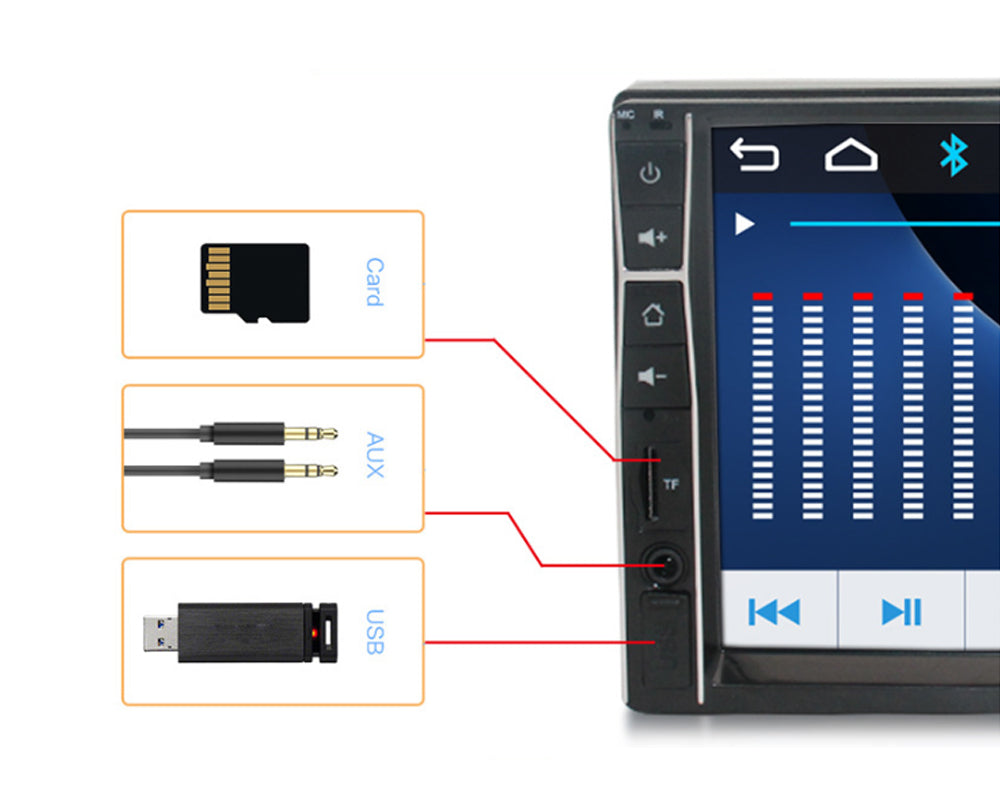 Card

AUX

USB

MIC IR

TF