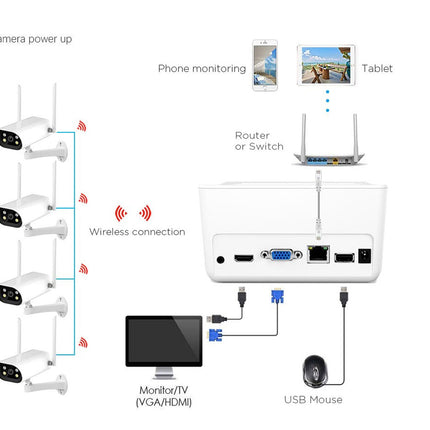 amera power up

Phone monitoring

Tablet

Router or Switch

Wireless connection

Monitor/TV (VGA/HDMI)

USB Mouse