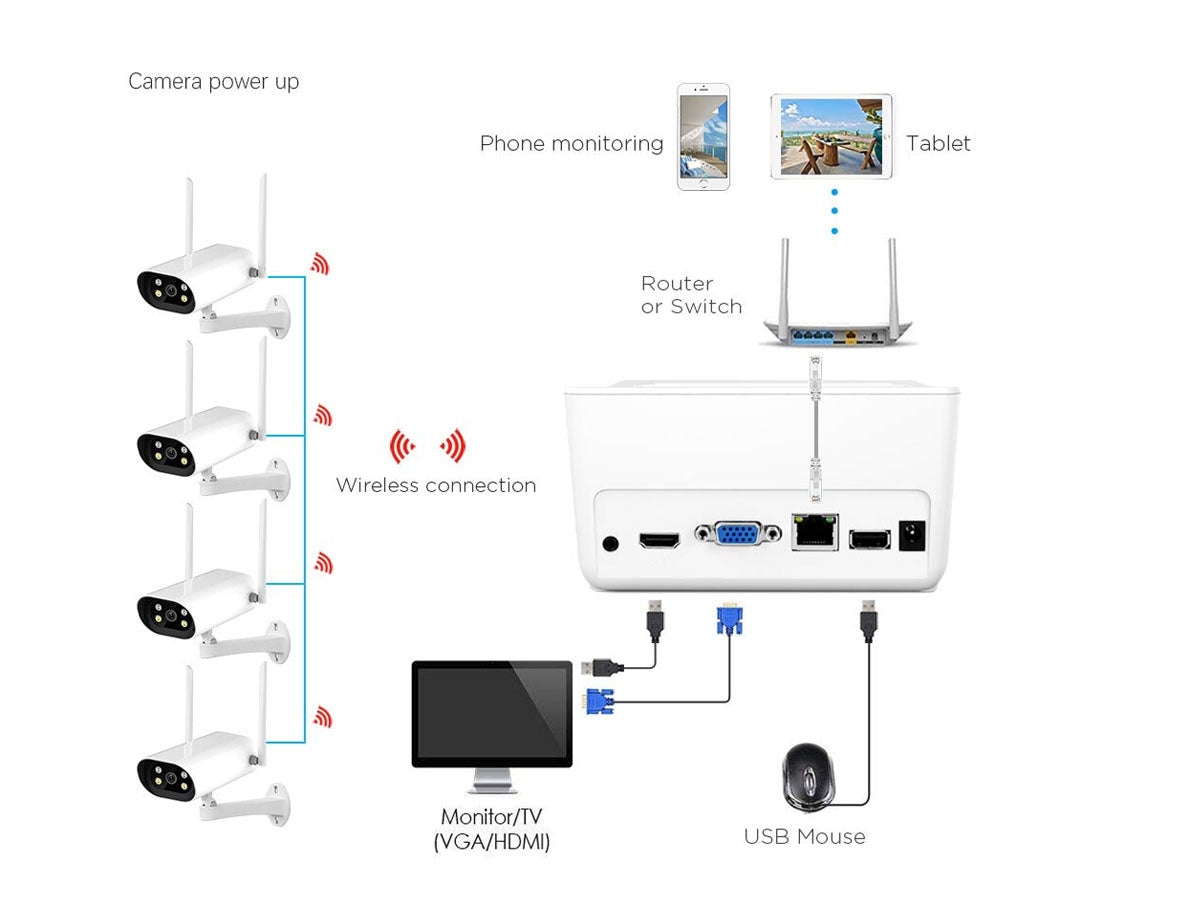 Camera power up

Phone monitoring

Tablet

Router or Switch

Wireless connection

Monitor/TV (VGA/HDMI)

USB Mouse