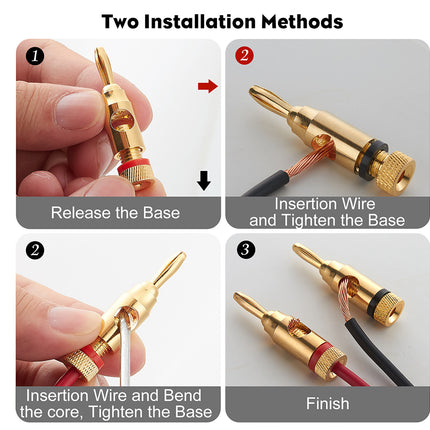 Two Installation Methods

1

Release the Base

2

Insertion Wire and Tighten the Base

2

Insertion Wire and Bend the core, Tighten the Base

3

Finish