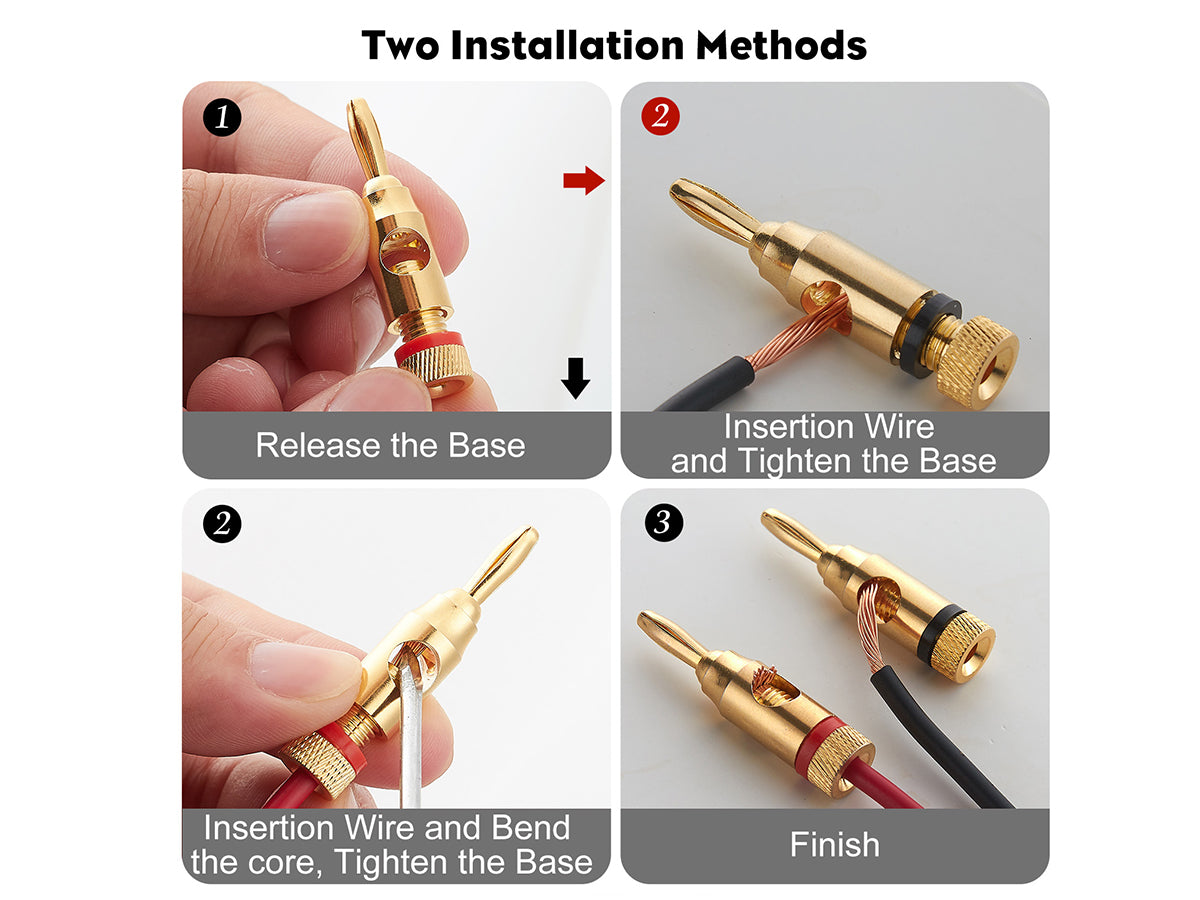 Two Installation Methods

1

Release the Base

2

Insertion Wire and Tighten the Base

2

Insertion Wire and Bend the core, Tighten the Base

3

Finish