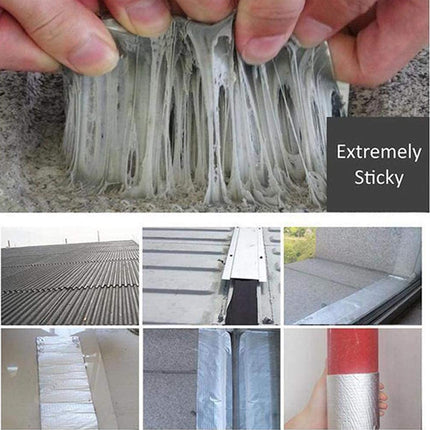 Extremely Sticky