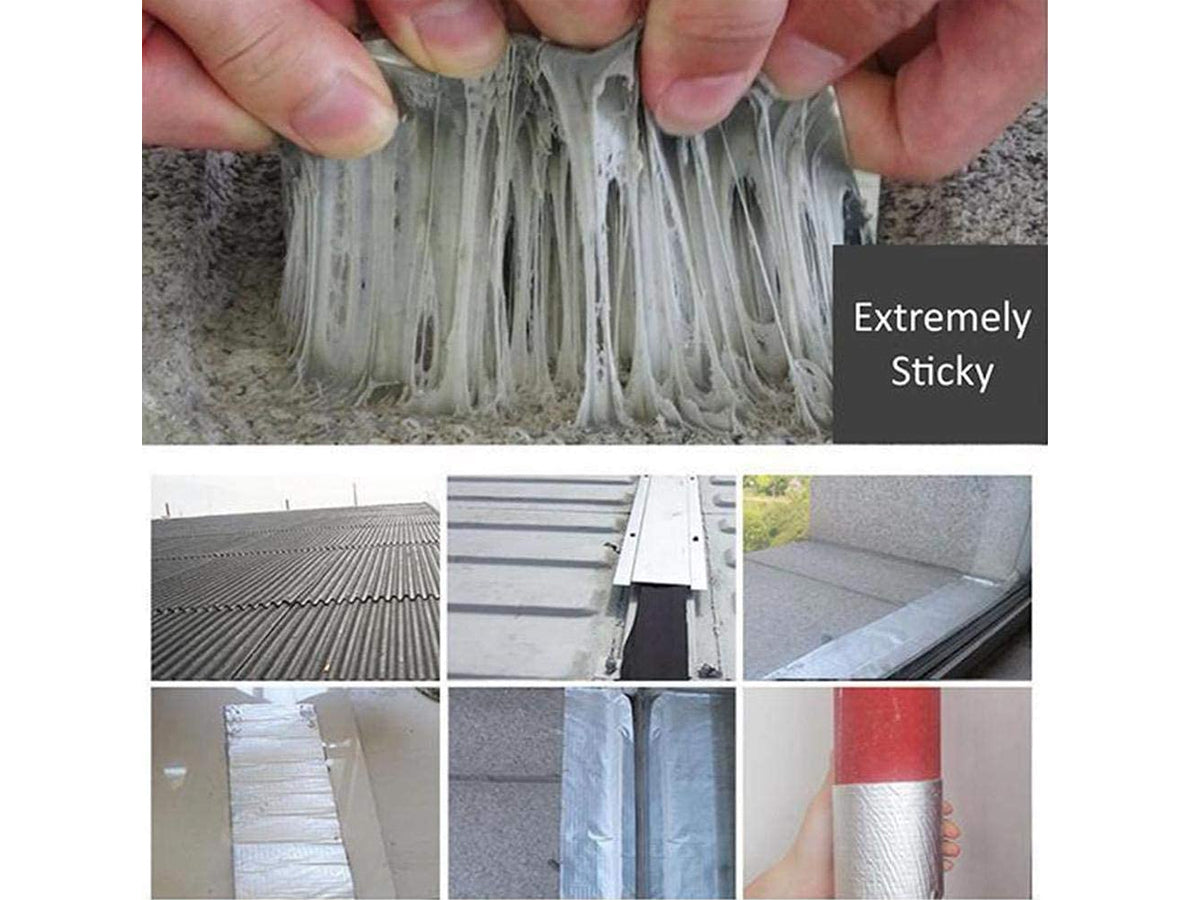 Extremely Sticky