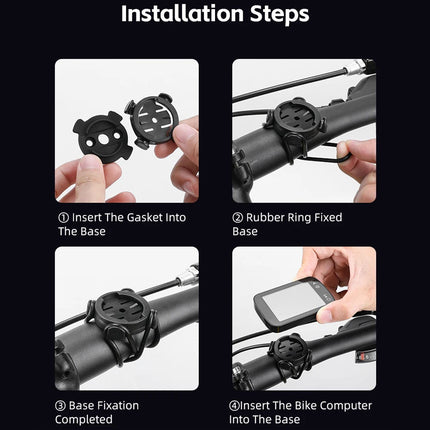 Installation Steps

① Insert The Gasket Into The Base

② Rubber Ring Fixed Base

③ Base Fixation Completed

④Insert The Bike Computer Into The Base