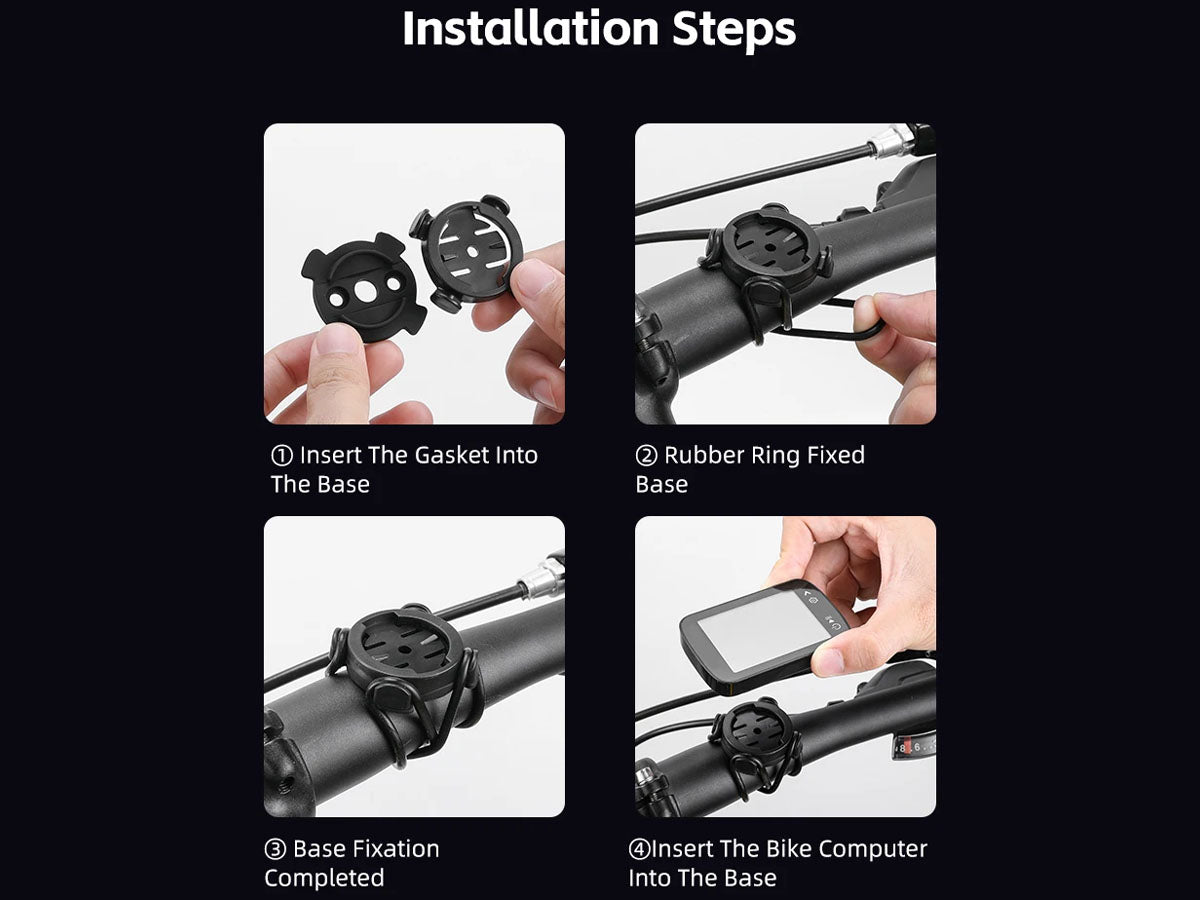 Installation Steps

① Insert The Gasket Into The Base

② Rubber Ring Fixed Base

③ Base Fixation Completed

④Insert The Bike Computer Into The Base