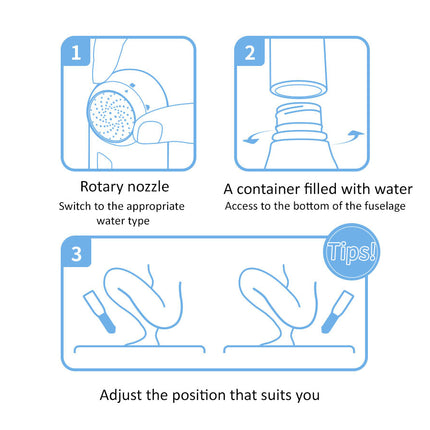 1

Rotary nozzle

Switch to the appropriate water type

2

A container filled with water

Access to the bottom of the fuselage

3

Tips!

Adjust the position that suits you