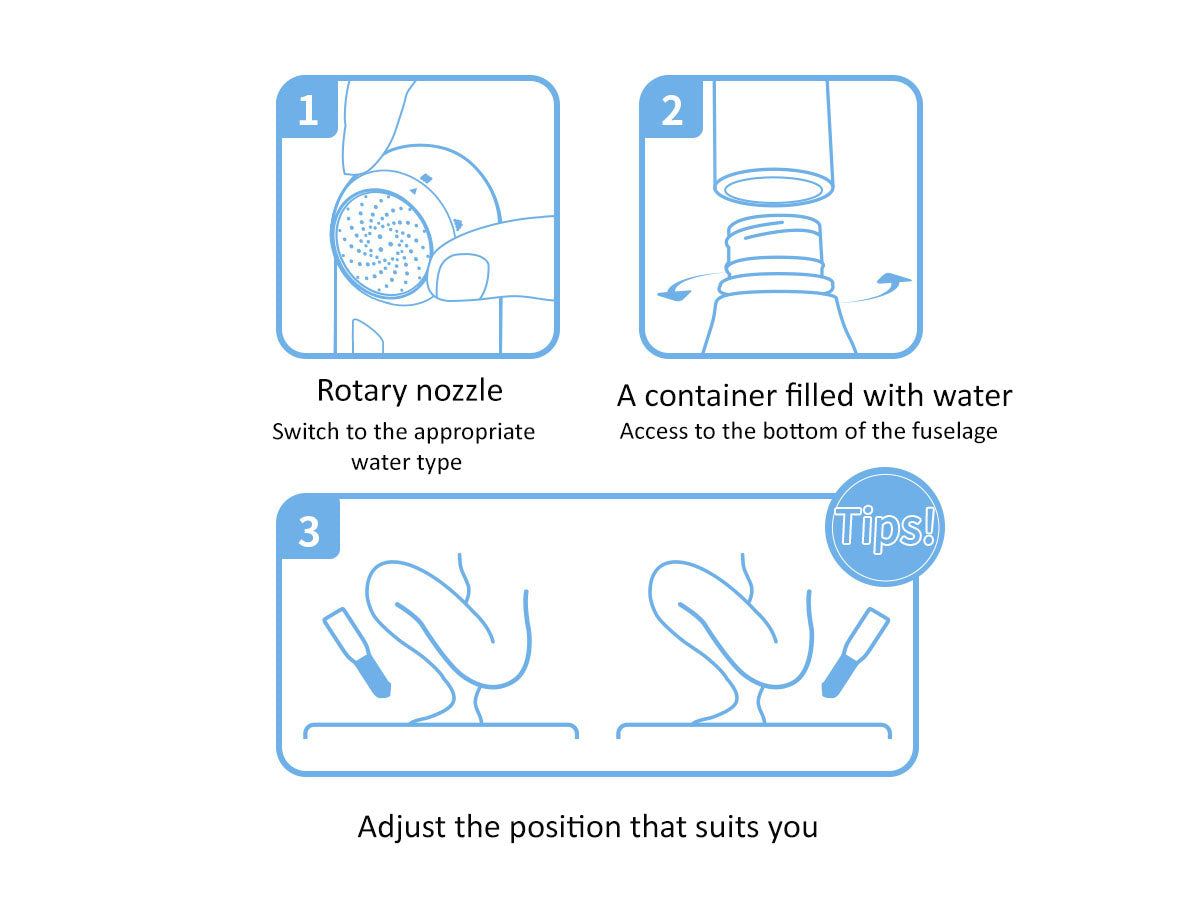 1

Rotary nozzle

Switch to the appropriate water type

2

A container filled with water

Access to the bottom of the fuselage

3

Tips!

Adjust the position that suits you