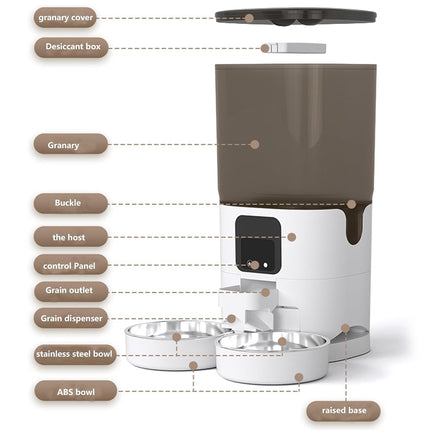 granary cover

Desiccant box

Granary

Buckle

the host

control Panel

Grain outlet

Grain dispenser

stainless steel bowl

ABS bowl

raised base