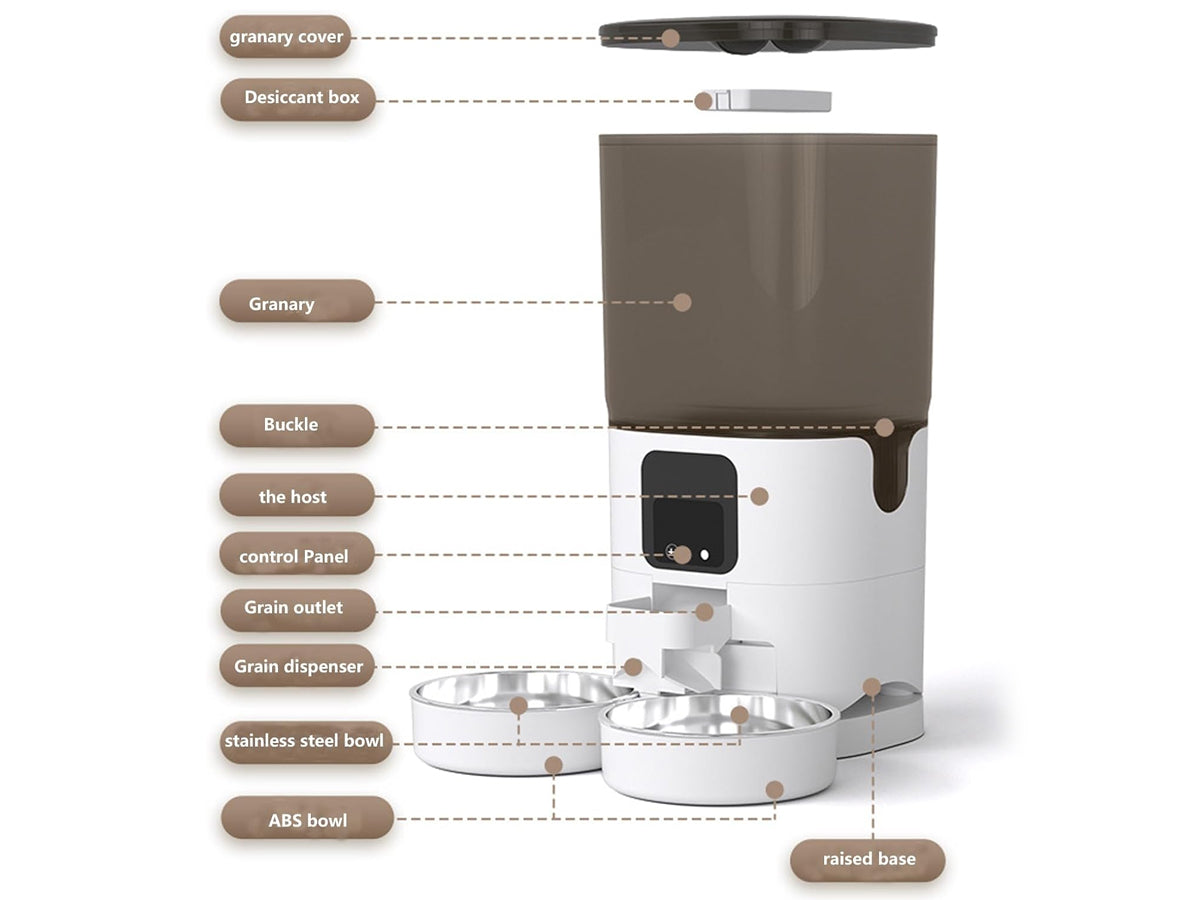 granary cover

Desiccant box

Granary

Buckle

the host

control Panel

Grain outlet

Grain dispenser

stainless steel bowl

ABS bowl

raised base