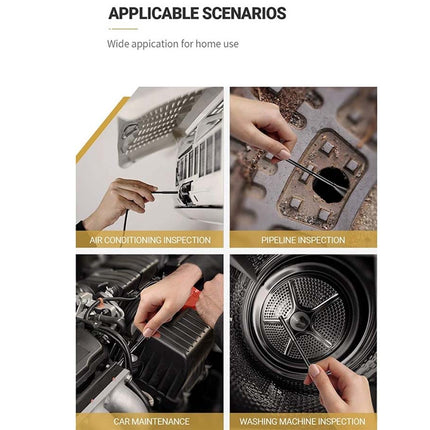 APPLICABLE SCENARIOS

Wide appication for home use

AIR CONDITIONING INSPECTION

PIPELINE INSPECTION

CAR MAINTENANCE

WASHING MACHINE INSPECTION