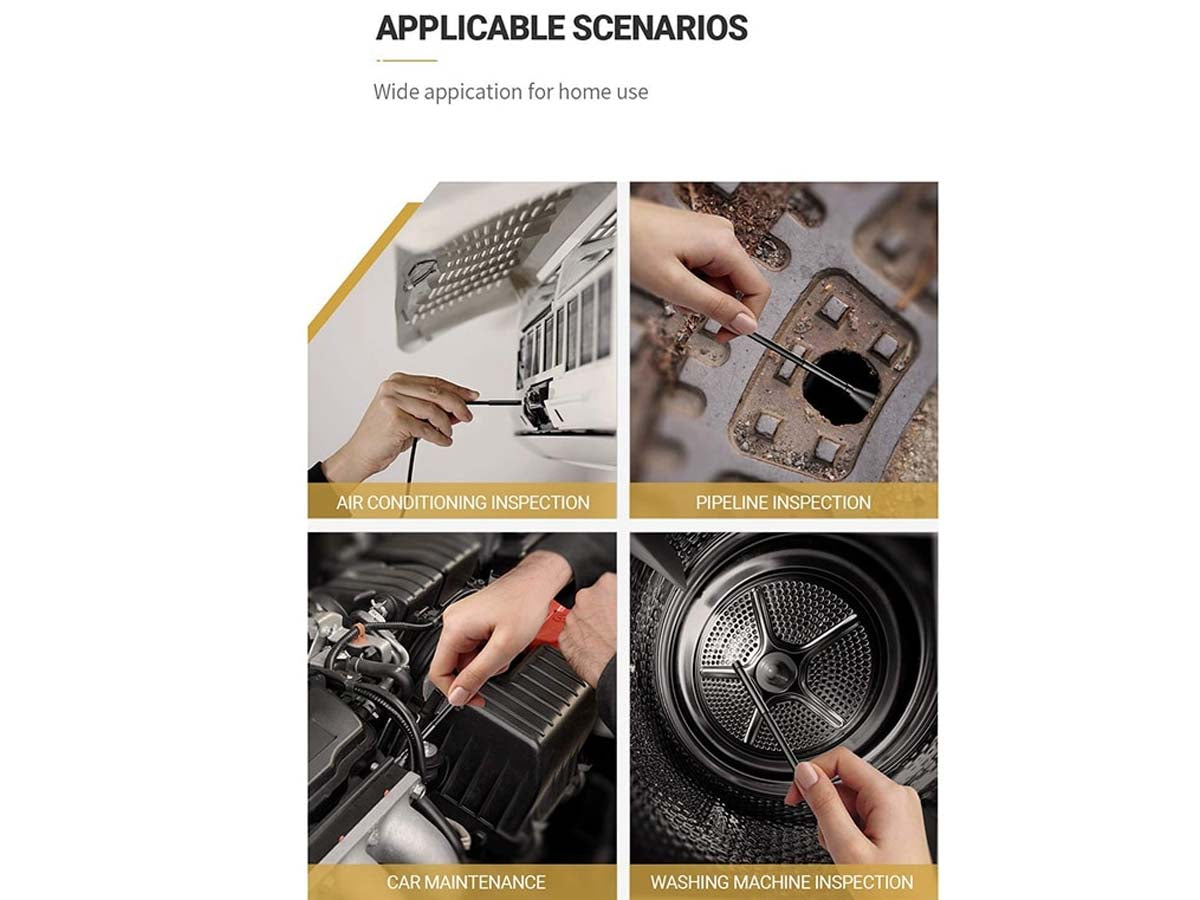 APPLICABLE SCENARIOS

Wide appication for home use

AIR CONDITIONING INSPECTION

PIPELINE INSPECTION

CAR MAINTENANCE

WASHING MACHINE INSPECTION