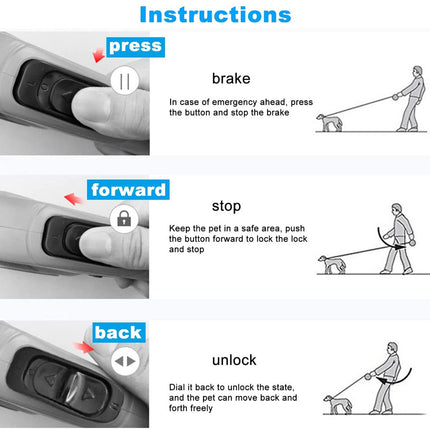 Instructions

press

brake

In case of emergency ahead, press the button and stop the brake

forward

stop

Keep the pet in a safe area, push the button forward to lock the lock and stop

back

unlock

Dial it back to unlock the state, and the pet can move back and forth freely