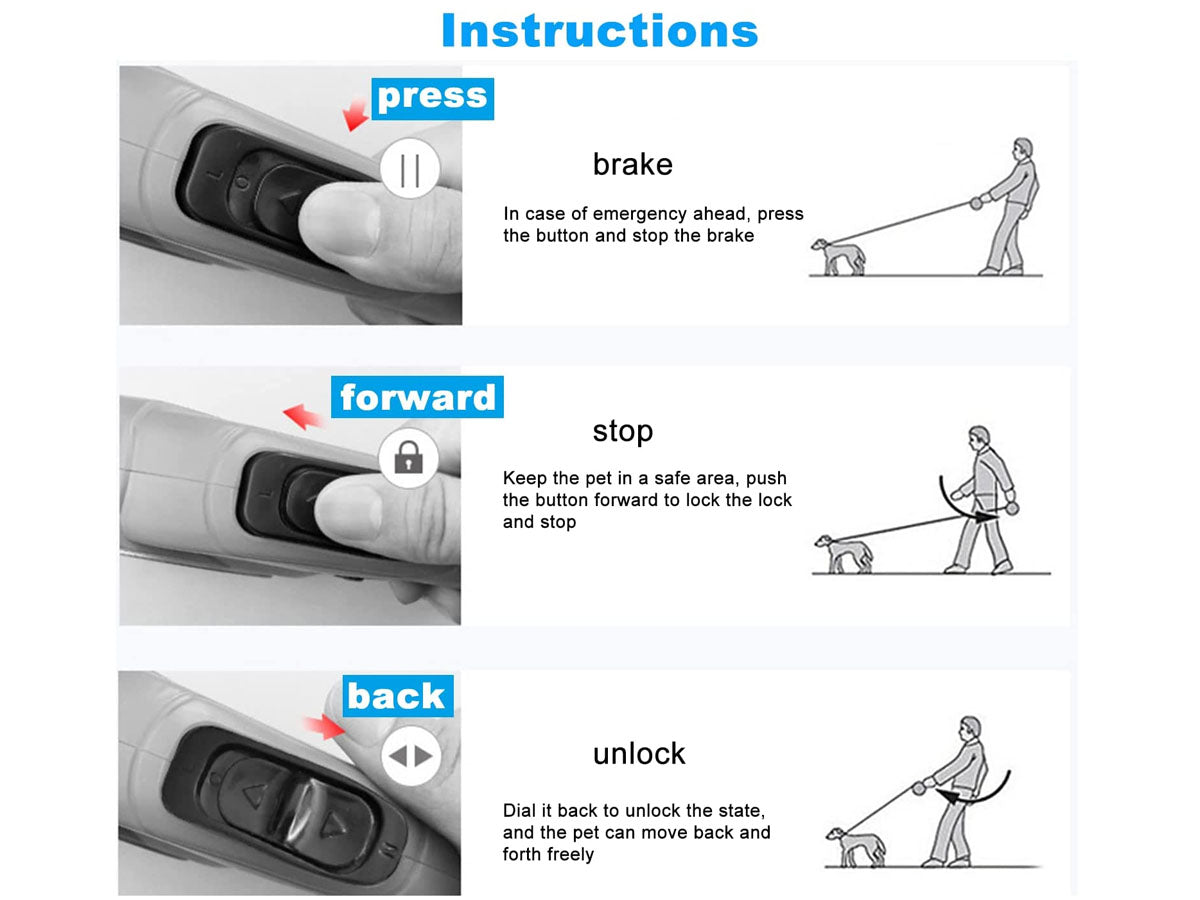 Instructions

press

brake

In case of emergency ahead, press the button and stop the brake

forward

stop

Keep the pet in a safe area, push the button forward to lock the lock and stop

back

unlock

Dial it back to unlock the state, and the pet can move back and forth freely