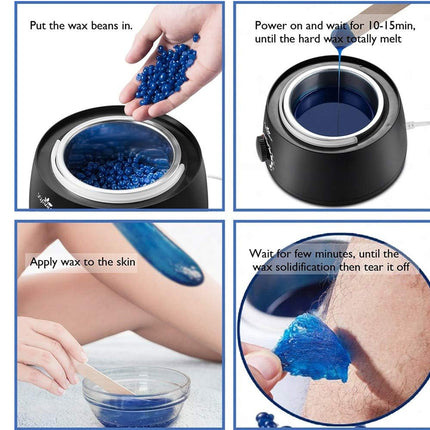 Put the wax beans in.

Power on and wait for 10-15min, until the hard wax totally melt

Apply wax to the skin

Wait for few minutes, until the wax solidification then tear it off