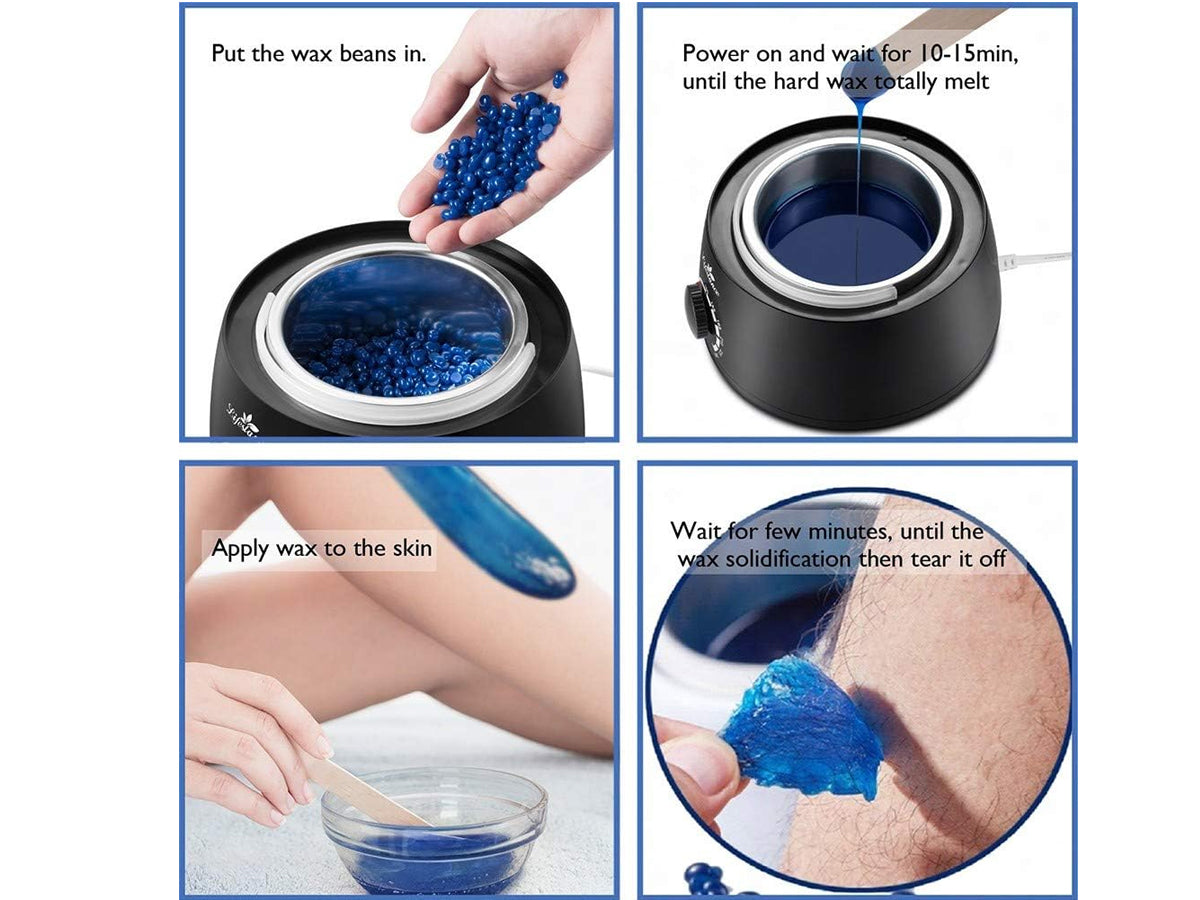 Put the wax beans in.

Power on and wait for 10-15min, until the hard wax totally melt

Apply wax to the skin

Wait for few minutes, until the wax solidification then tear it off