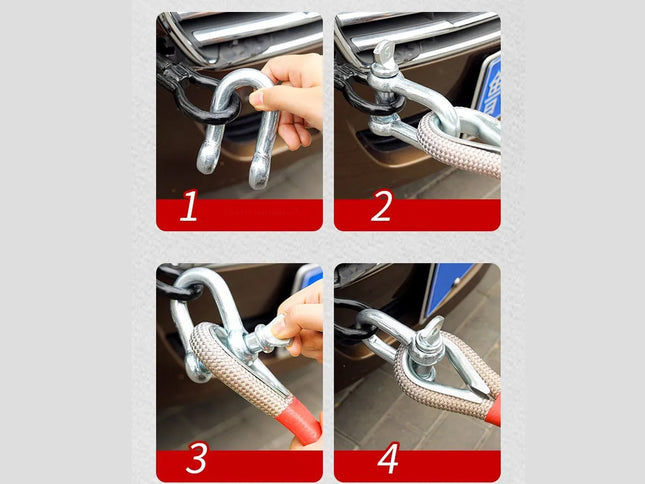 1

2

3

4