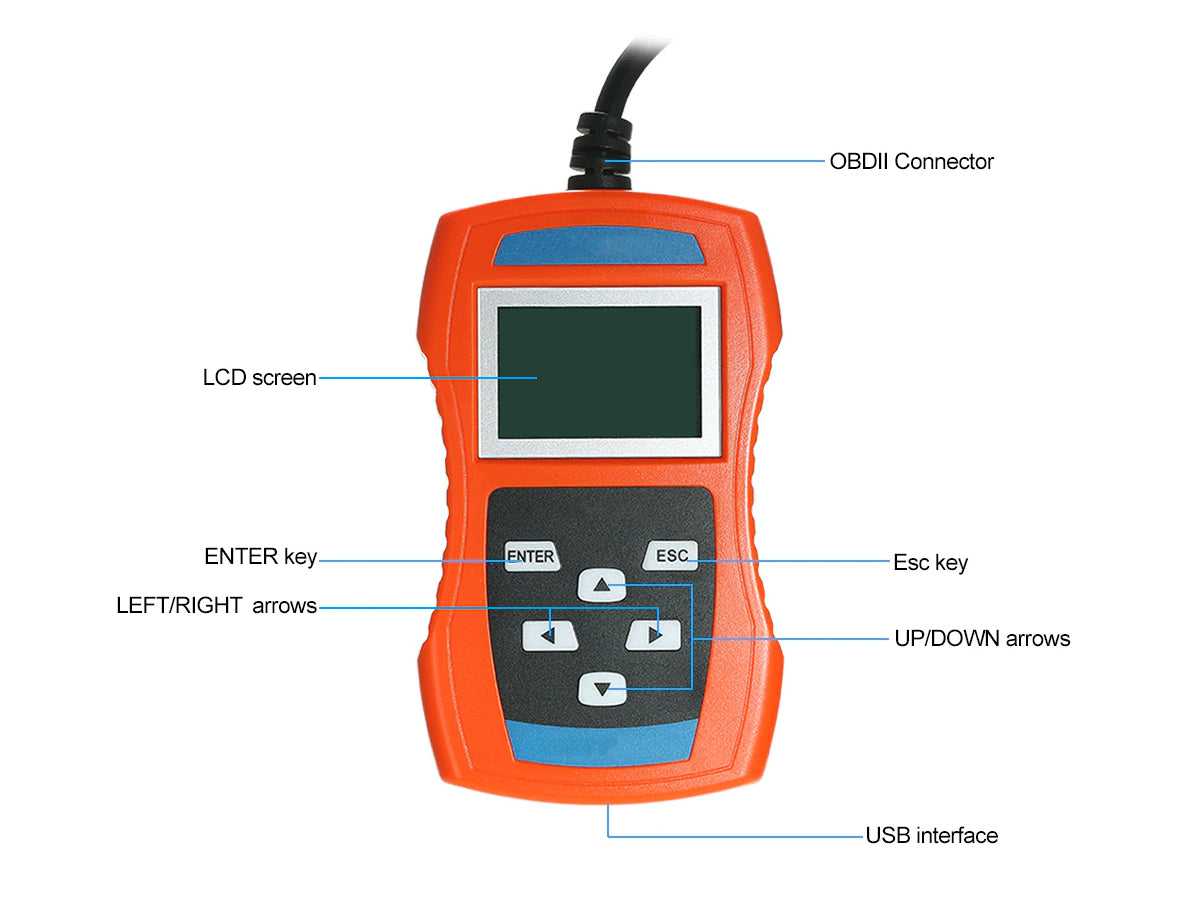 OBDII Connector

LCD screen

ENTER key

ENTER

ESC

Esc key

LEFT/RIGHT arrows

UP/DOWN arrows

USB interface